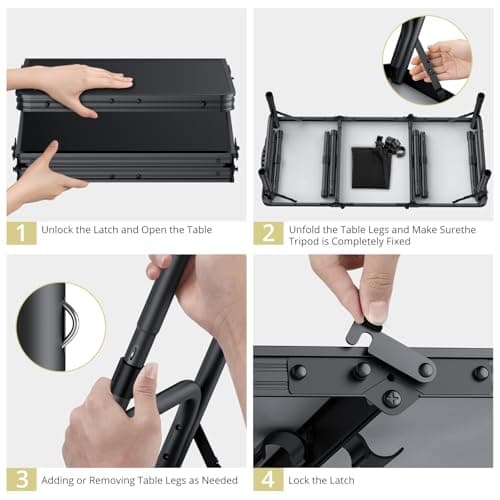 1 Unlock the Latch and Open the Table

2 Unfold the Table Legs and Make Surethe Tripod is Completely Fixed

3 Adding or Removing Table Legs as Needed

4 Lock the Latch