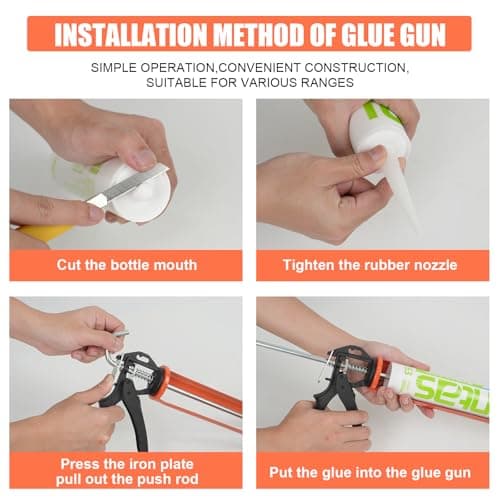 INSTALLATION METHOD OF GLUE GUN

SIMPLE OPERATION,CONVENIENT CONSTRUCTION, SUITABLE FOR VARIOUS RANGES

Cut the bottle mouth

Tighten the rubber nozzle

Press the iron plate pull out the push rod

Put the glue into the glue gun