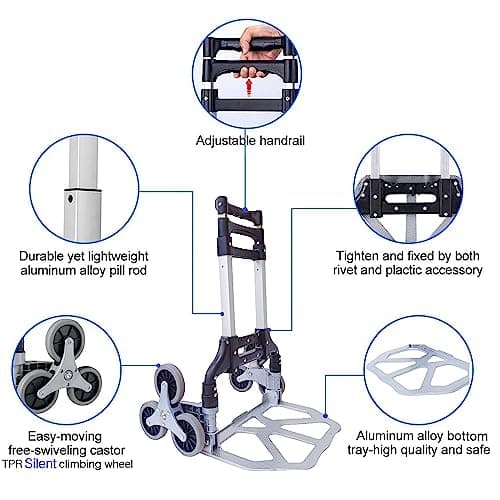 Adjustable handrail

Durable yet lightweight aluminum alloy pill rod

Tighten and fixed by both rivet and plactic accessory

Easy-moving free-swiveling castor TPR Silent climbing wheel

Aluminum alloy bottom tray-high quality and safe