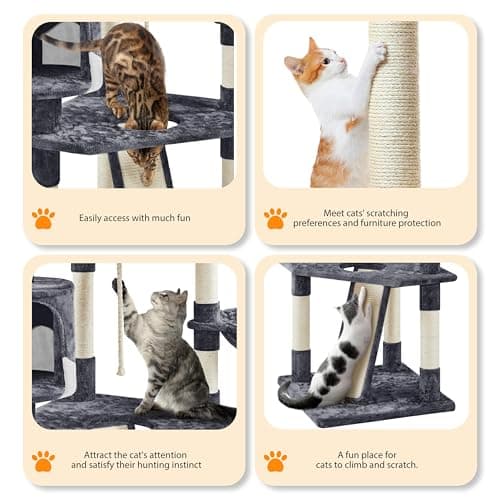 Easily access with much fun

Meet cats' scratching preferences and furniture protection

Attract the cat's attention and satisfy their hunting instinct

A fun place for cats to climb and scratch.