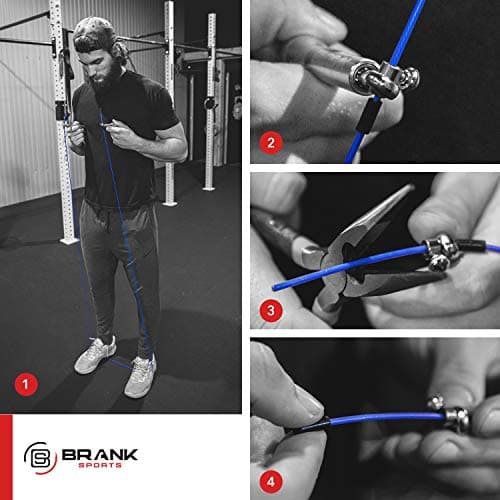 1

2

3

4

BS BRANK SPORTS