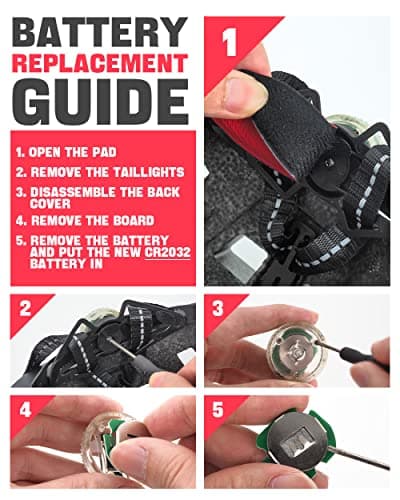 BATTERY
REPLACEMENT
GUIDE

1. OPEN THE PAD
2. REMOVE THE TAILLIGHTS
3. DISASSEMBLE THE BACK COVER
4. REMOVE THE BOARD
5. REMOVE THE BATTERY AND PUT THE NEW CR2032 BATTERY IN

1

2

3

4

5