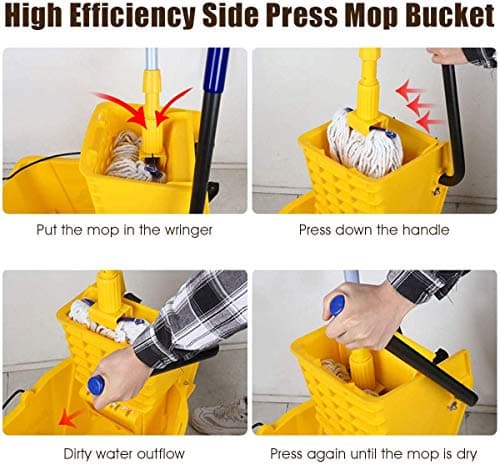 High Efficiency Side Press Mop Bucket

Put the mop in the wringer

Press down the handle

Dirty water outflow

Press again until the mop is dry