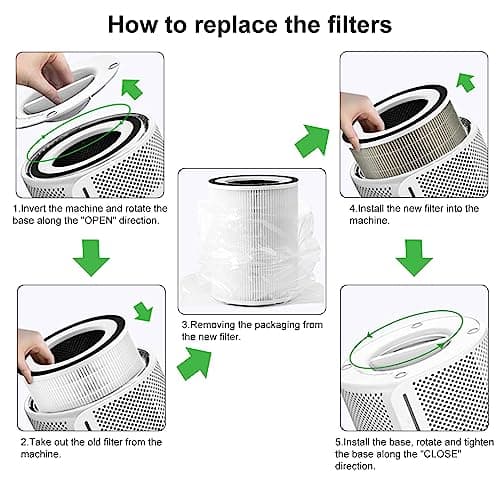 How to replace the filters

1.Invert the machine and rotate the base along the "OPEN" direction.

2.Take out the old filter from the machine.

3.Removing the packaging from the new filter.

4.Install the new filter into the machine.

5.Install the base, rotate and tighten the base along the "CLOSE" direction.