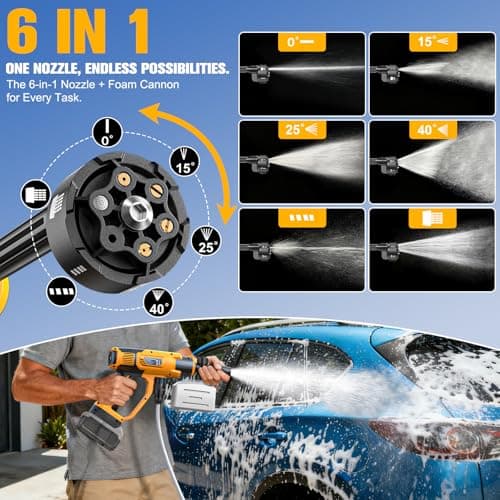 6 IN 1

ONE NOZZLE, ENDLESS POSSIBILITIES.

The 6-in-1 Nozzle + Foam Cannon for Every Task.

0°

15°

25°

40°

0°

15°

25°

40°