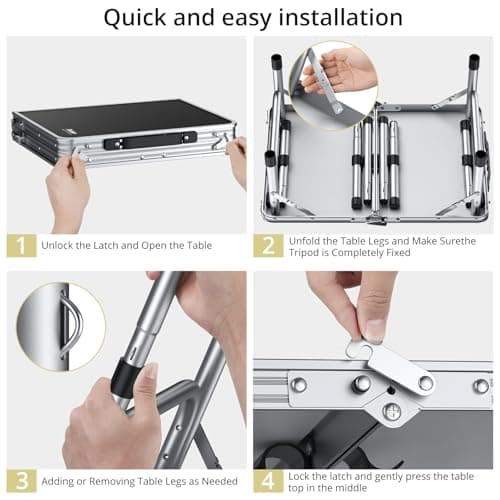 Quick and easy installation

1 Unlock the Latch and Open the Table

2 Unfold the Table Legs and Make Surethe Tripod is Completely Fixed

3 Adding or Removing Table Legs as Needed

4 Lock the latch and gently press the table top in the middle