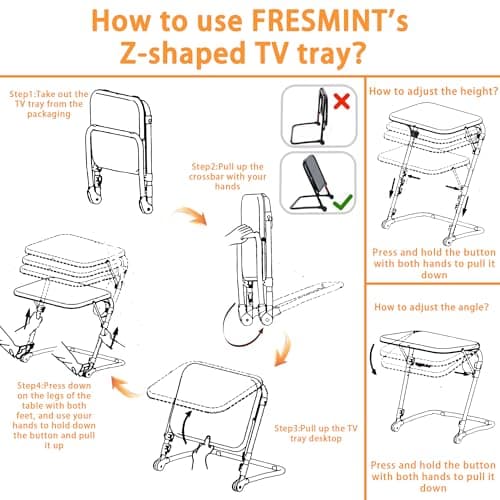 How to use FRESMINT's Z-shaped TV tray?

Step1:Take out the TV tray from the packaging

Step2:Pull up the crossbar with your hands

Step3:Pull up the TV tray desktop

Step4:Press down on the legs of the table with both feet, and use your hands to hold down the button and pull it up

How to adjust the height?

Press and hold the button with both hands to pull it down

How to adjust the angle?

Press and hold the button with both hands to pull it down