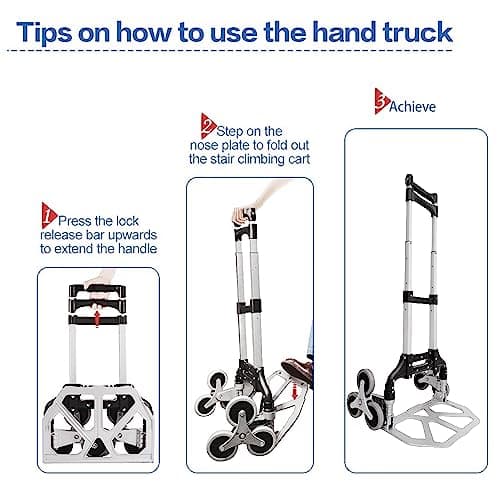 Tips on how to use the hand truck

1 Press the lock release bar upwards to extend the handle

2 Step on the nose plate to fold out the stair climbing cart

3 Achieve