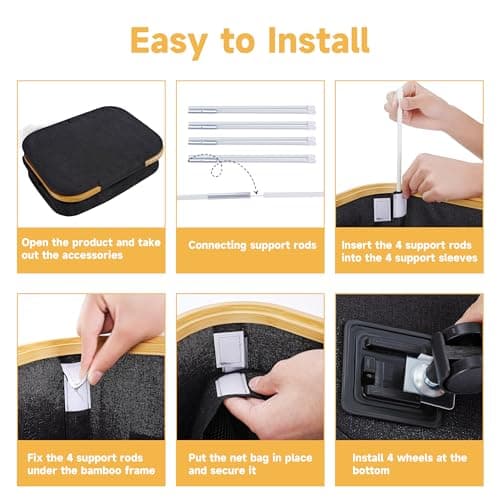 Easy to Install

Open the product and take out the accessories

Connecting support rods

Insert the 4 support rods into the 4 support sleeves

Fix the 4 support rods under the bamboo frame

Put the net bag in place and secure it

Install 4 wheels at the bottom