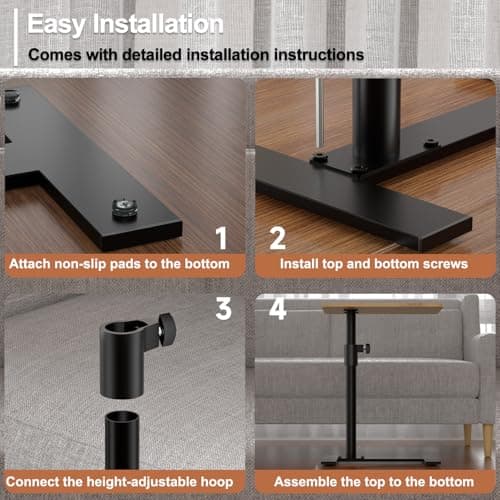 Easy Installation
Comes with detailed installation instructions

1
Attach non-slip pads to the bottom

2
Install top and bottom screws

3
Connect the height-adjustable hoop

4
Assemble the top to the bottom