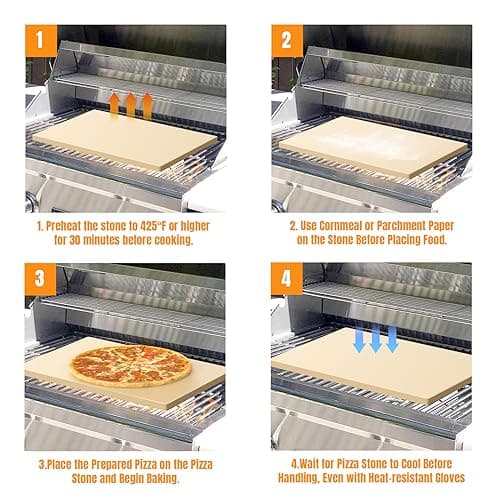 1

1. Preheat the stone to 425°F or higher for 30 minutes before cooking.

2

2. Use Cornmeal or Parchment Paper on the Stone Before Placing Food.

3

3.Place the Prepared Pizza on the Pizza Stone and Begin Baking.

4

4.Wait for Pizza Stone to Cool Before Handling, Even with Heat-resistant Gloves