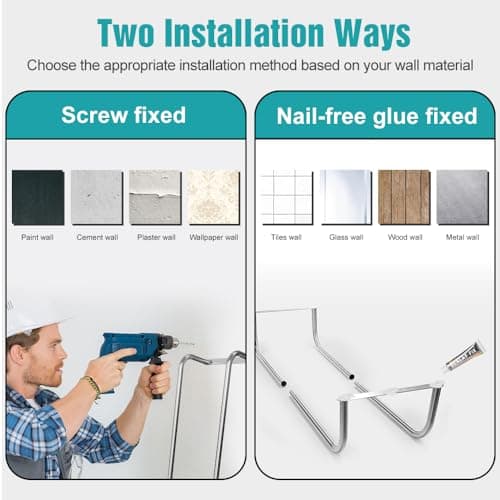 Two Installation Ways

Choose the appropriate installation method based on your wall material

Screw fixed

Paint wall

Cement wall

Plaster wall

Wallpaper wall

Nail-free glue fixed

Tiles wall

Glass wall

Wood wall

Metal wall