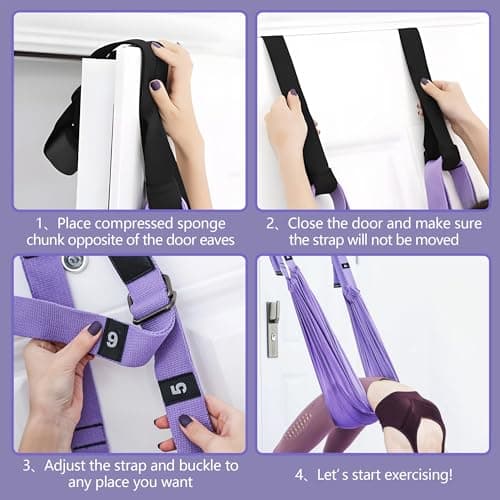 1、Place compressed sponge chunk opposite of the door eaves

2、Close the door and make sure the strap will not be moved

9

5

3、Adjust the strap and buckle to any place you want

4、Let's start exercising!