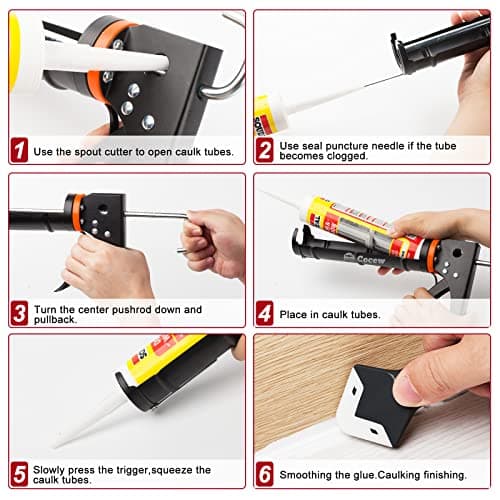 1 Use the spout cutter to open caulk tubes.

2 Use seal puncture needle if the tube becomes clogged.

3 Turn the center pushrod down and pullback.

Cocew

4 Place in caulk tubes.

5 Slowly press the trigger,squeeze the caulk tubes.

6 Smoothing the glue.Caulking finishing.