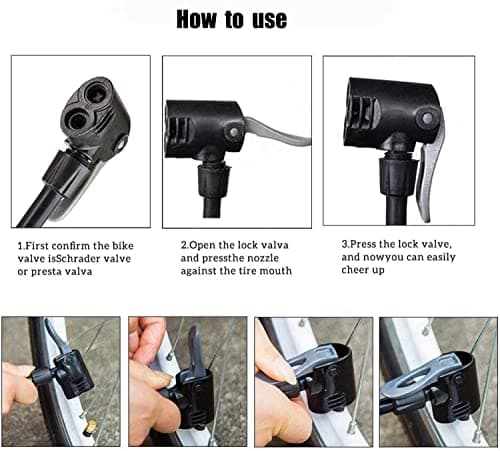 How to use

1.First confirm the bike valve isSchrader valve or presta valva

2.Open the lock valva and pressthe nozzle against the tire mouth

3.Press the lock valve, and nowyou can easily cheer up