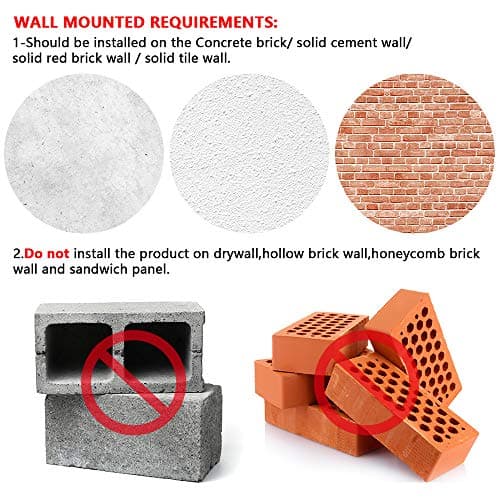 WALL MOUNTED REQUIREMENTS:
1-Should be installed on the Concrete brick/ solid cement wall/ solid red brick wall / solid tile wall.

2.Do not install the product on drywall,hollow brick wall,honeycomb brick wall and sandwich panel.