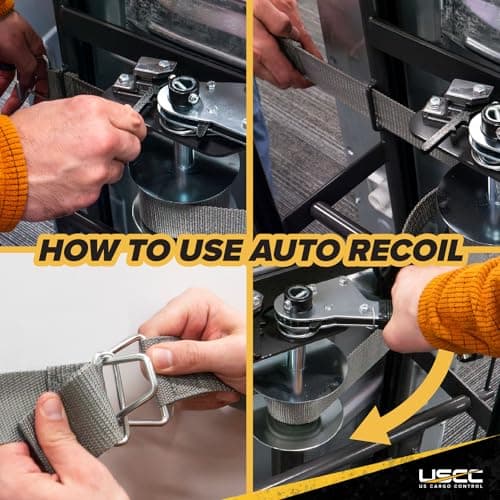 HOW TO USE AUTO RECOIL

USCC
US CARGO CONTROL