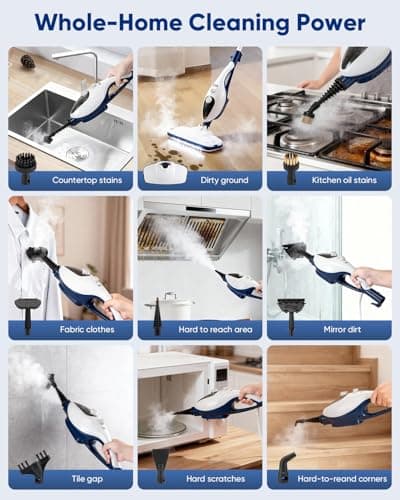 Whole-Home Cleaning Power

Countertop stains

Dirty ground

Kitchen oil stains

Fabric clothes

Hard to reach area

Mirror dirt

Tile gap

Hard scratches

Hard-to-reand corners