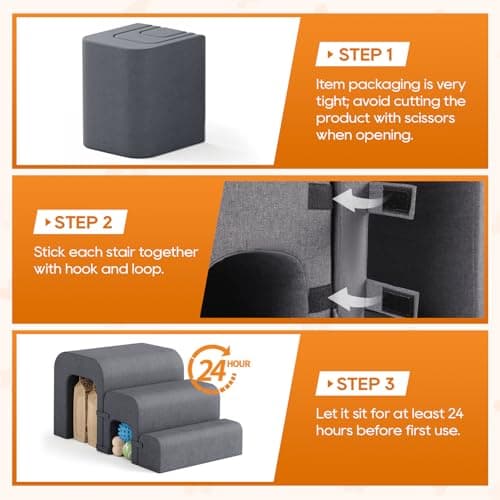 STEP 1

Item packaging is very tight; avoid cutting the product with scissors when opening.

STEP 2

Stick each stair together with hook and loop.

24 HOUR

STEP 3

Let it sit for at least 24 hours before first use.