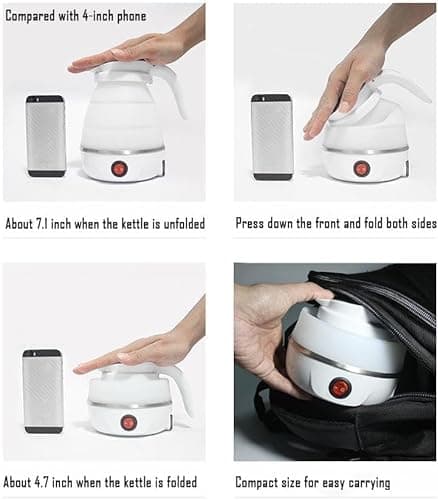 Compared with 4-inch phone

About 7.1 inch when the kettle is unfolded

Press down the front and fold both sides

About 4.7 inch when the kettle is folded

Compact size for easy carrying