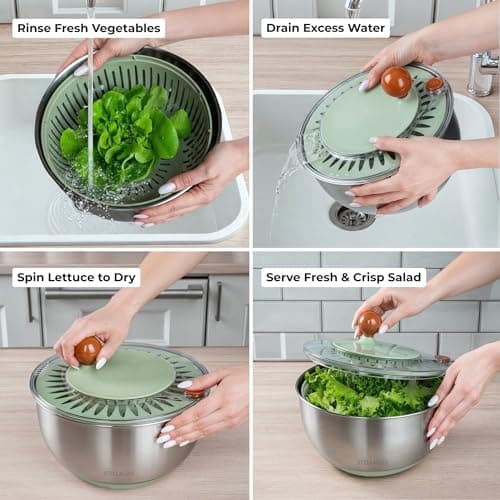 Rinse Fresh Vegetables

Drain Excess Water

Spin Lettuce to Dry

Serve Fresh & Crisp Salad