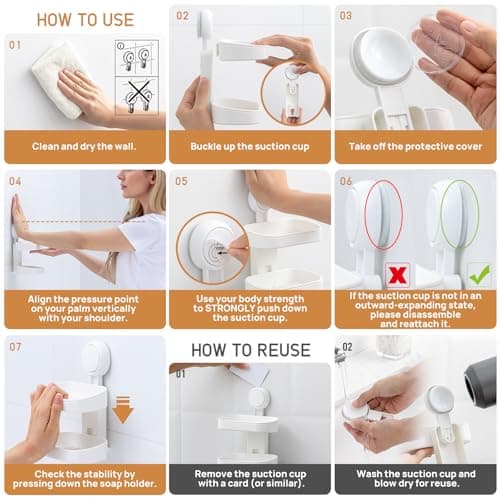 HOW TO USE

01
Clean and dry the wall.

02
Buckle up the suction cup

03
Take off the protective cover

04
Align the pressure point on your palm vertically with your shoulder.

05
Use your body strength to STRONGLY push down the suction cup.

06
If the suction cup is not in an outward-expanding state, please disassemble and reattach it.

07
Check the stability by pressing down the soap holder.

HOW TO REUSE

01
Remove the suction cup with a card (or similar).

02
Wash the suction cup and blow dry for reuse.