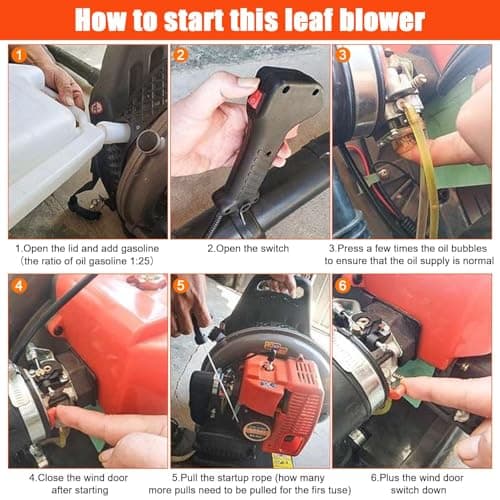 How to start this leaf blower

1

2

3

1.Open the lid and add gasoline (the ratio of oil gasoline 1:25)

2.Open the switch

3.Press a few times the oil bubbles to ensure that the oil supply is normal

4

5

6

4.Close the wind door after starting

5.Pull the startup rope (how many more pulls need to be pulled for the firs tuse)

6.Plus the wind door switch down