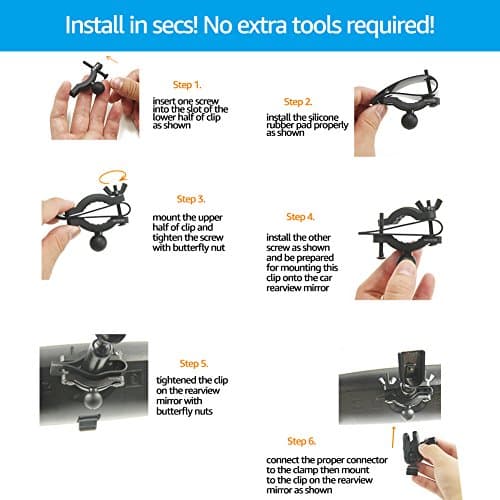 Install in secs! No extra tools required!

Step 1.
insert one screw into the slot of the lower half of clip as shown

Step 2.
install the silicone rubber pad properly as shown

Step 3.
mount the upper half of clip and tighten the screw with butterfly nut

Step 4.
install the other screw as shown and be prepared for mounting this clip onto the car rearview mirror

Step 5.
tightened the clip on the rearview mirror with butterfly nuts

Step 6.
connect the proper connector to the clamp then mount to the clip on the rearview mirror as shown