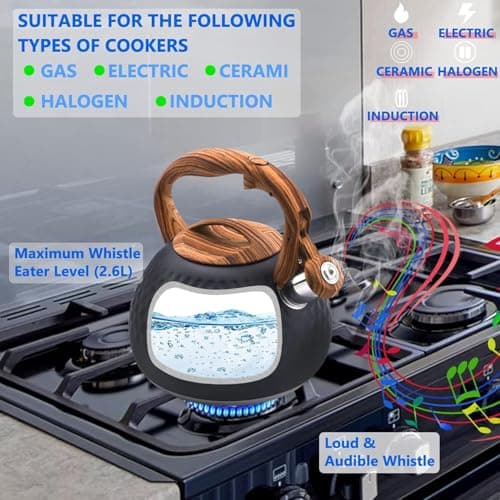 SUITABLE FOR THE FOLLOWING TYPES OF COOKERS
GAS ELECTRIC CERAMI
HALOGEN INDUCTION

GAS ELECTRIC
CERAMIC HALOGEN
INDUCTION

Maximum Whistle Eater Level (2.6L)

Loud & Audible Whistle