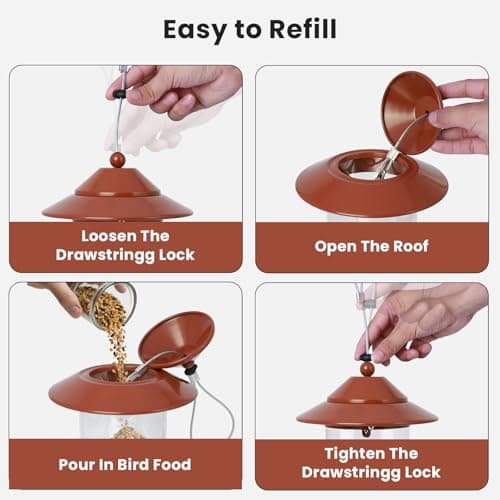 Easy to Refill

Loosen The Drawstringg Lock

Open The Roof

Pour In Bird Food

Tighten The Drawstringg Lock