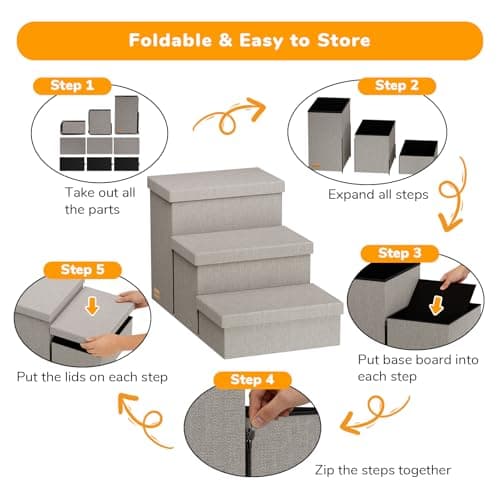 Foldable & Easy to Store

Step 1

Take out all the parts

Step 2

Expand all steps

Step 3

Put base board into each step

Step 4

Zip the steps together

Step 5

Put the lids on each step