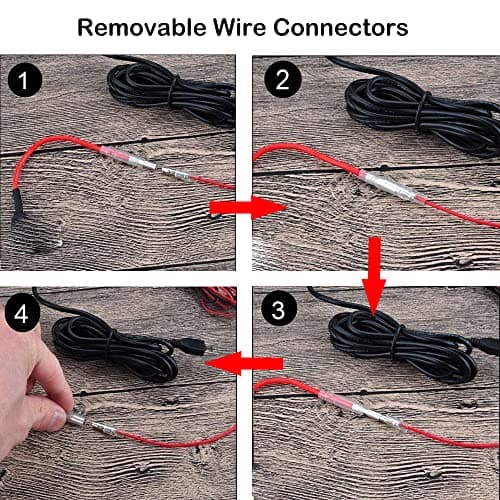 Removable Wire Connectors

1

2

4

3