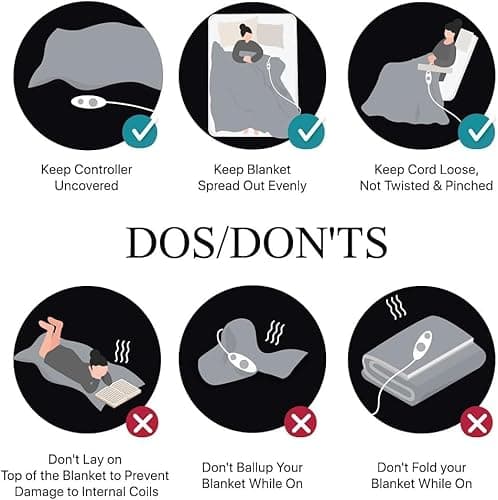 Keep Controller Uncovered

Keep Blanket Spread Out Evenly

Keep Cord Loose, Not Twisted & Pinched

DOS/DON'TS

Don't Lay on Top of the Blanket to Prevent Damage to Internal Coils

Don't Ballup Your Blanket While On

Don't Fold your Blanket While On