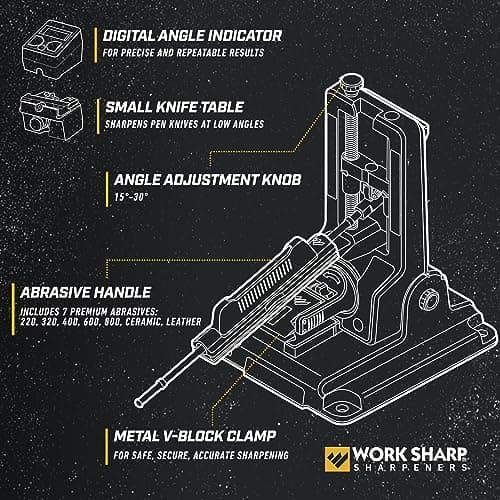 DIGITAL ANGLE INDICATOR
FOR PRECISE AND REPEATABLE RESULTS

SMALL KNIFE TABLE
SHARPENS PEN KNIVES AT LOW ANGLES

ANGLE ADJUSTMENT KNOB
15°-30°

ABRASIVE HANDLE
INCLUDES 7 PREMIUM ABRASIVES: 220, 320, 400, 600, 800, CERAMIC, LEATHER

METAL V-BLOCK CLAMP
FOR SAFE, SECURE, ACCURATE SHARPENING

WORK SHARP
SHARPENERS