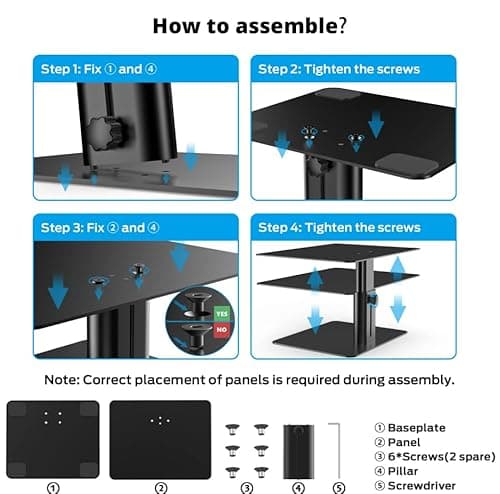 How to assemble?

Step 1: Fix ① and ④

Step 2: Tighten the screws

Step 3: Fix ② and ④

YES
NO

Step 4: Tighten the screws

Note: Correct placement of panels is required during assembly.

① ② ③ ④ ⑤

① Baseplate
② Panel
③ 6*Screws(2 spare)
④ Pillar
⑤ Screwdriver