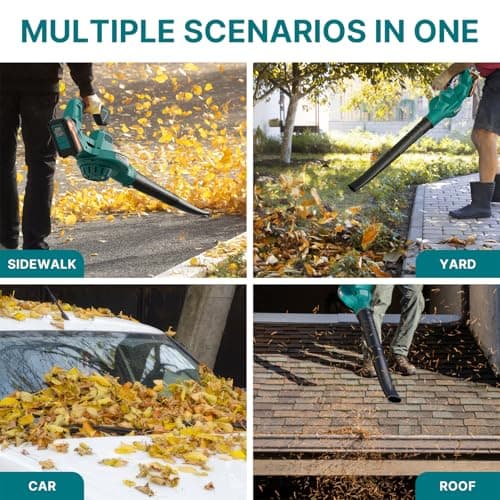 MULTIPLE SCENARIOS IN ONE

SIDEWALK

YARD

CAR

ROOF