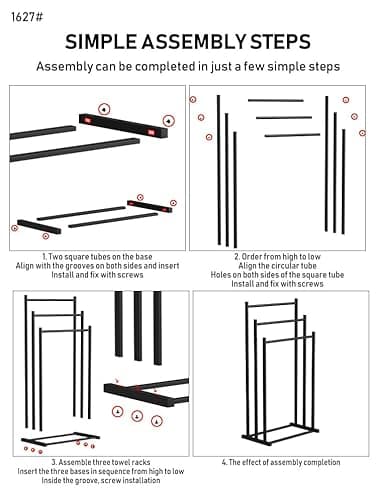 1627#

SIMPLE ASSEMBLY STEPS

Assembly can be completed in just a few simple steps

1. Two square tubes on the base
Align with the grooves on both sides and insert
Install and fix with screws

2. Order from high to low
Align the circular tube
Holes on both sides of the square tube
Install and fix with screws

3. Assemble three towel racks
Insert the three bases in sequence from high to low
Inside the groove, screw installation

4. The effect of assembly completion