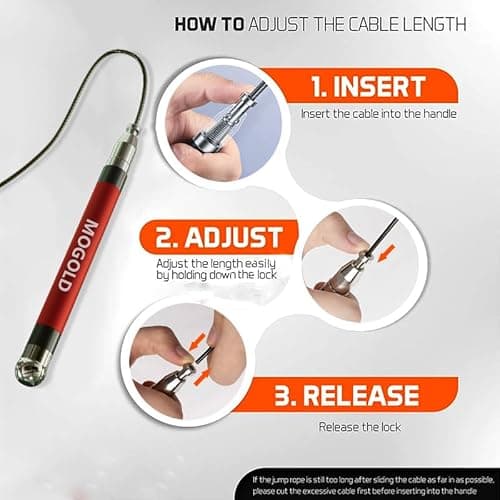 HOW TO ADJUST THE CABLE LENGTH

MOGOLD

1. INSERT

Insert the cable into the handle

2. ADJUST

Adjust the length easily by holding down the lock

3. RELEASE

Release the lock

If the jump rope is still too long after sliding the cable as far in as possible, please cut the excessive cable first before inserting into the handle