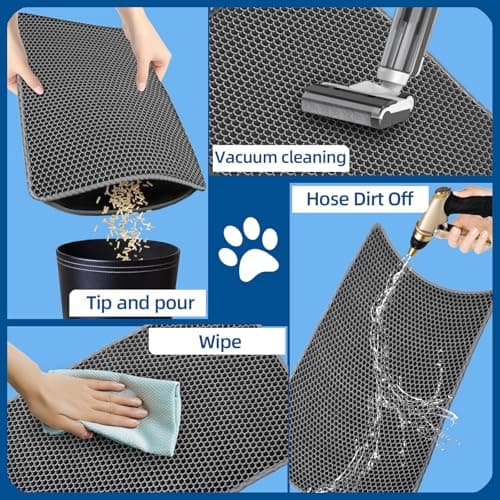 Vacuum cleaning

Hose Dirt Off

Tip and pour

Wipe