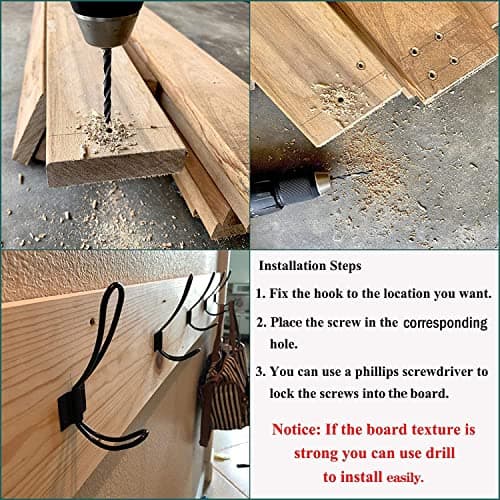 Installation Steps

1. Fix the hook to the location you want.

2. Place the screw in the corresponding hole.

3. You can use a phillips screwdriver to lock the screws into the board.

Notice: If the board texture is strong you can use drill to install easily.