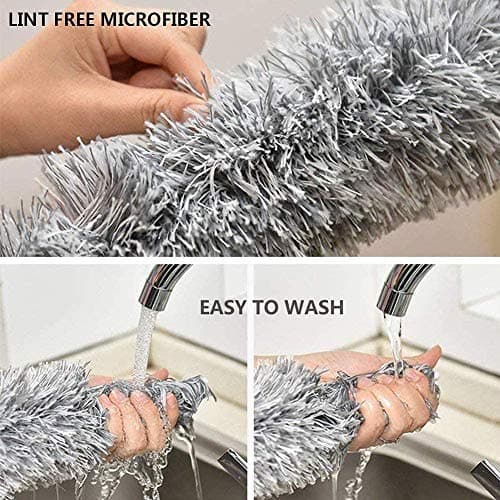 LINT FREE MICROFIBER

EASY TO WASH