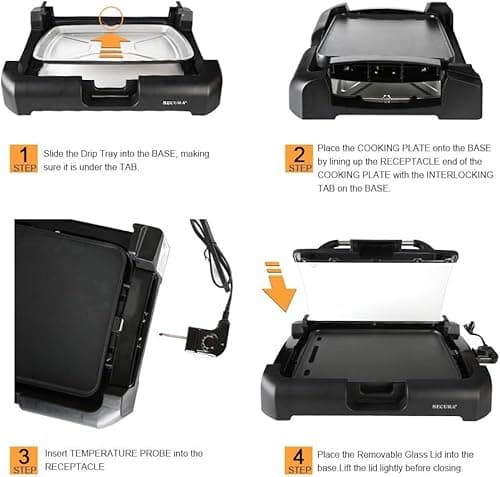 SECURA

1 STEP Slide the Drip Tray into the BASE, making sure it is under the TAB.

2 STEP Place the COOKING PLATE onto the BASE by lining up the RECEPTACLE end of the COOKING PLATE with the INTERLOCKING TAB on the BASE.

SECURA

3 STEP Insert TEMPERATURE PROBE into the RECEPTACLE

4 STEP Place the Removable Glass Lid into the base.Lift the lid lightly before closing.