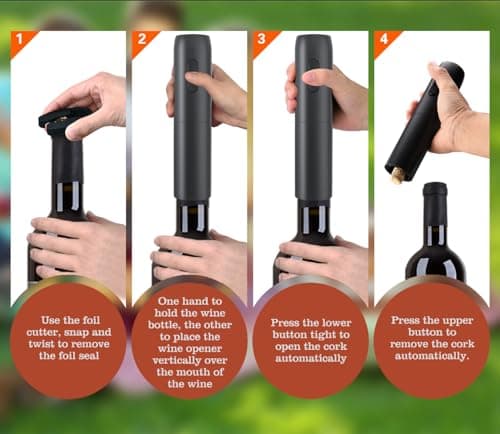 1

Use the foil cutter, snap and twist to remove the foil seal

2

One hand to hold the wine bottle, the other to place the wine opener vertically over the mouth of the wine

3

Press the lower button tight to open the cork automatically

4

Press the upper button to remove the cork automatically.