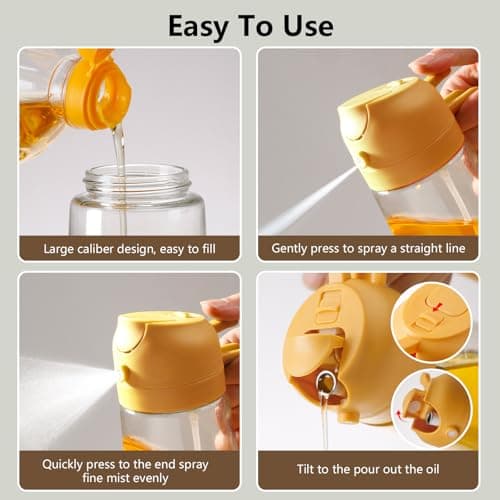 Easy To Use

Large caliber design, easy to fill

Gently press to spray a straight line

Quickly press to the end spray fine mist evenly

Tilt to the pour out the oil