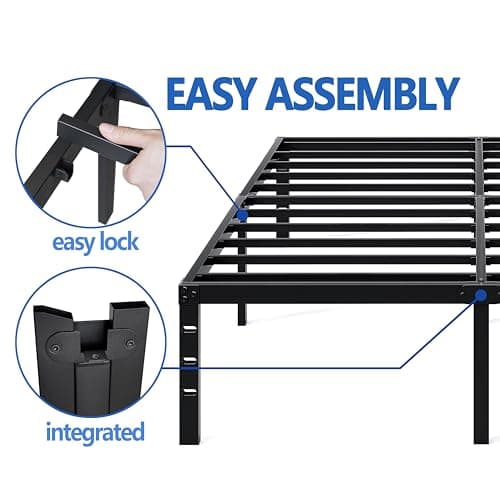 EASY ASSEMBLY

easy lock

integrated