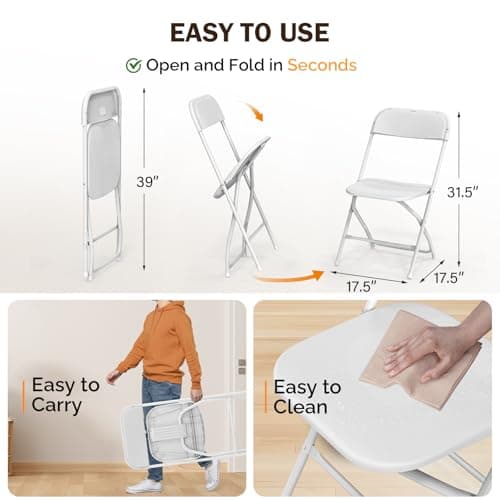 EASY TO USE

Open and Fold in Seconds

39"

31.5"

17.5"

17.5"

Easy to Carry

Easy to Clean