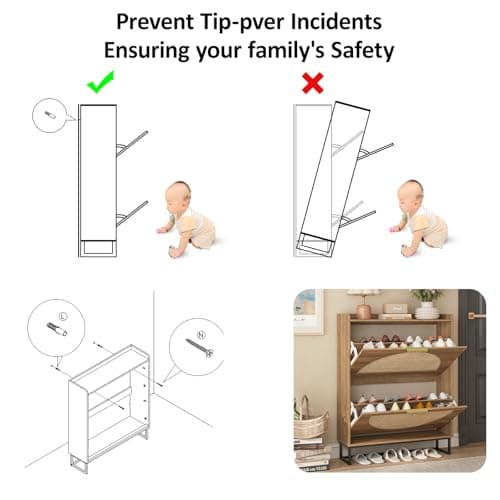 Prevent Tip-pver Incidents
Ensuring your family's Safety

L

N