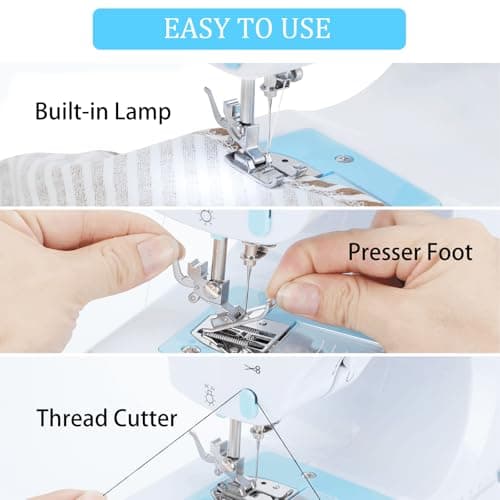 EASY TO USE

Built-in Lamp

Presser Foot

Thread Cutter