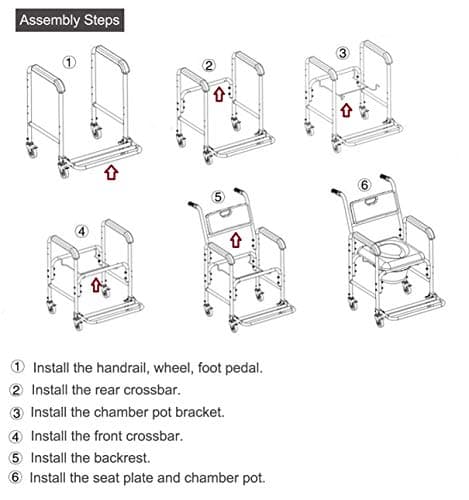 Assembly Steps

①

②

③

④

⑤

⑥

① Install the handrail, wheel, foot pedal.

② Install the rear crossbar.

③ Install the chamber pot bracket.

④ Install the front crossbar.

⑤ Install the backrest.

⑥ Install the seat plate and chamber pot.