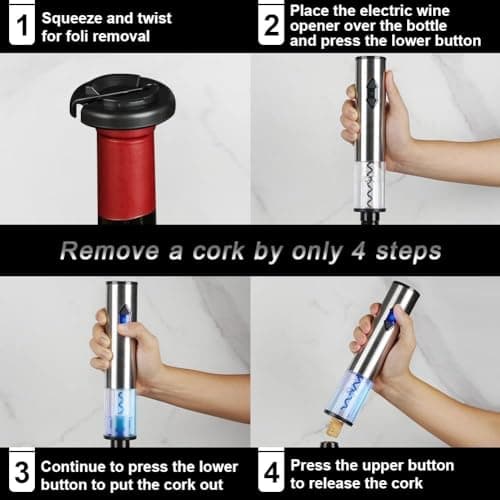 1 Squeeze and twist for foli removal

2 Place the electric wine opener over the bottle and press the lower button

Remove a cork by only 4 steps

3 Continue to press the lower button to put the cork out

4 Press the upper button to release the cork